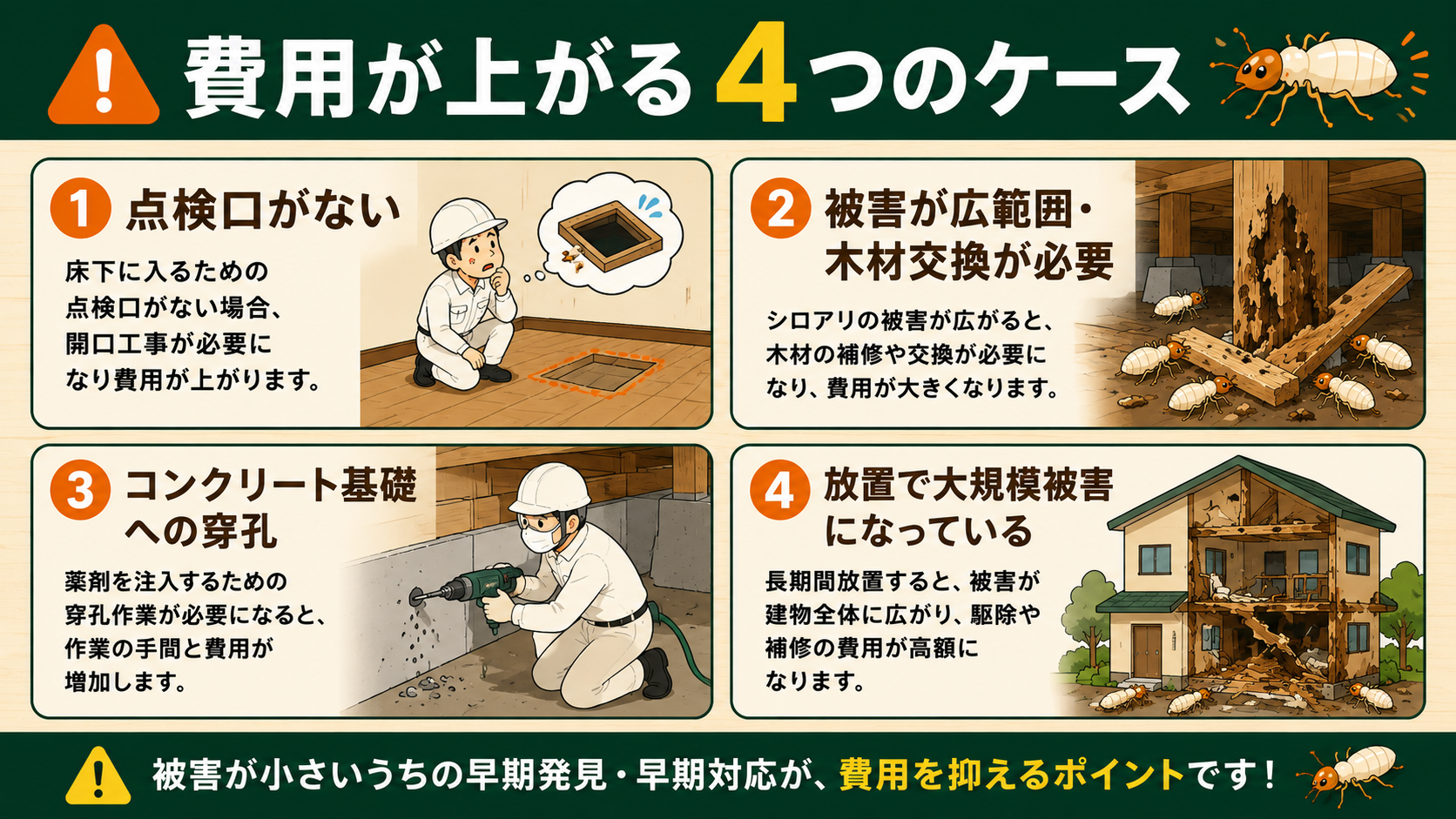 費用が上がる4つのケース

1 点検口がない

床下に入るための点検口がない場合、開口工事が必要になり費用が上がります。

2 被害が広範囲・木材交換が必要

シロアリの被害が広がると、木材の補修や交換が必要になり、費用が大きくなります。

3 コンクリート基礎への穿孔

薬剤を注入するための穿孔作業が必要になると、作業の手間と費用が増加します。

4 放置で大規模被害になっている

長期間放置すると、被害が建物全体に広がり、駆除や補修の費用が高額になります。

被害が小さいうちの早期発見・早期対応が、費用を抑えるポイントです！