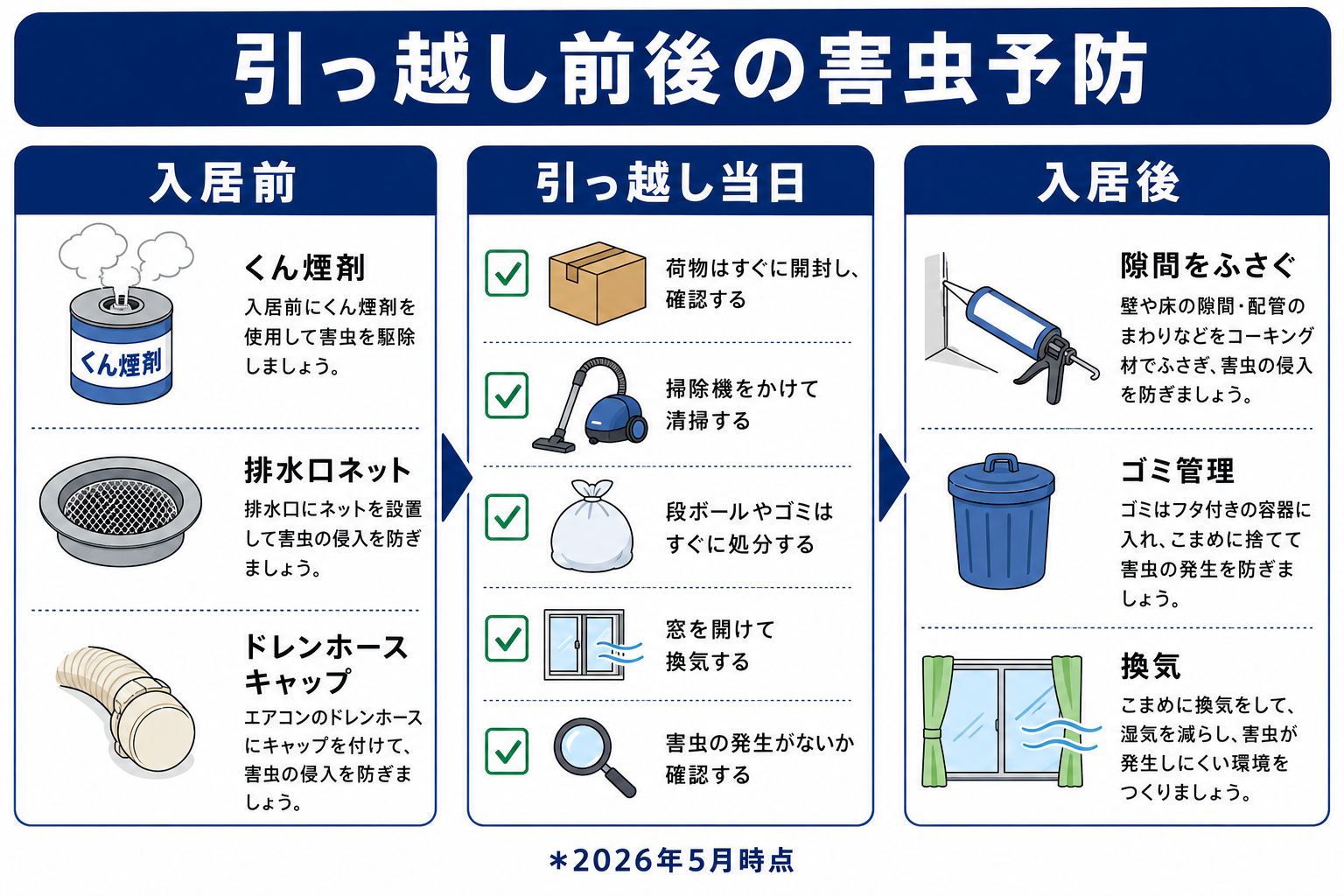 引っ越し前後の害虫予防

入居前

くん煙剤

くん煙剤

入居前にくん煙剤を使用して害虫を駆除しましょう。

排水口ネット

排水口にネットを設置して害虫の侵入を防ぎましょう。

ドレンホースキャップ

エアコンのドレンホースにキャップを付けて、害虫の侵入を防ぎましょう。

引っ越し当日

荷物はすぐに開封し、確認する

掃除機をかけて清掃する

段ボールやゴミはすぐに処分する

窓を開けて換気する

害虫の発生がないか確認する

入居後

隙間をふさぐ

壁や床の隙間・配管のまわりなどをコーキング材でふさぎ、害虫の侵入を防ぎましょう。

ゴミ管理

ゴミはフタ付きの容器に入れ、こまめに捨てて害虫の発生を防ぎましょう。

換気

こまめに換気をして、湿気を減らし、害虫が発生しにくい環境をつくりましょう。

＊2026年5月時点